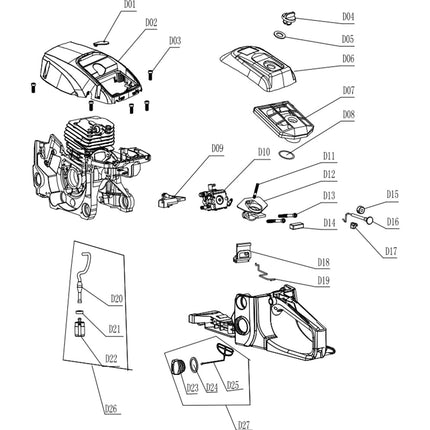 D01
D02
D03
D04
D05
D06
D07
D08
D09
D10
D11
D12
D13
D14
D15
D16
D17
D18
D19
D20
D21
D22
D23
D24
D25
D26
D27