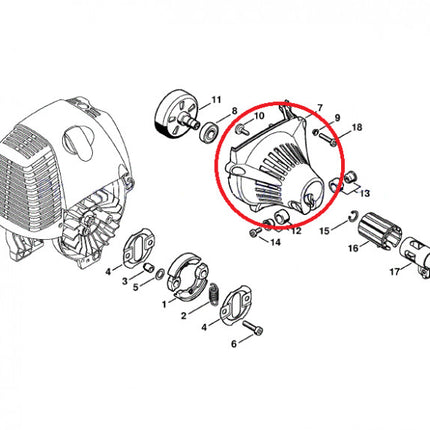 11
8
10
7
9
18
13
12
14
15
16
17
4
3
5
1
2
4
6