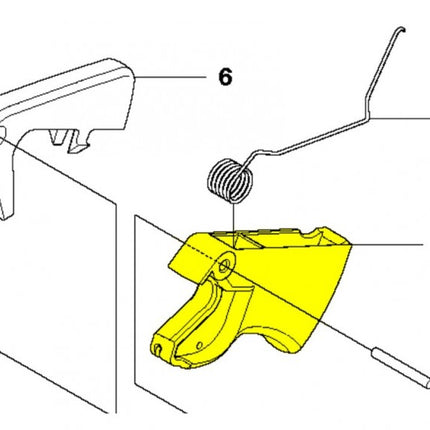 6